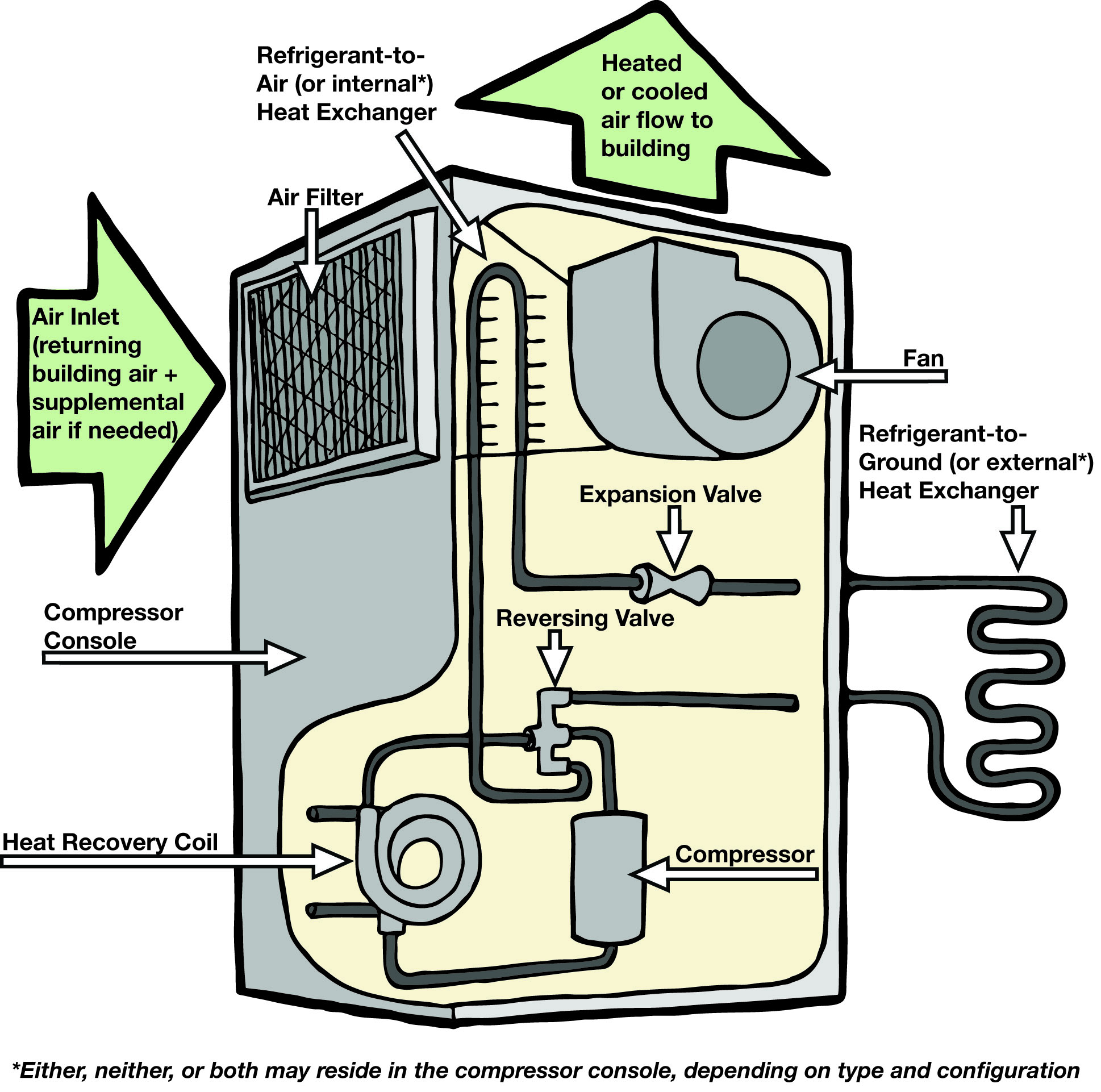 Refrigerant-to-Air (or internal*) Heat Exchanger

Heated or cooled air flow to building

Air Filter

Air Inlet (returning building air + supplemental air if needed)

Fan

Refrigerant-to-Ground (or external*) Heat Exchanger

Expansion Valve

Compressor Console

Reversing Valve

Heat Recovery Coil

Compressor

*Either, neither, or both may reside in the compressor console, depending on type and configuration